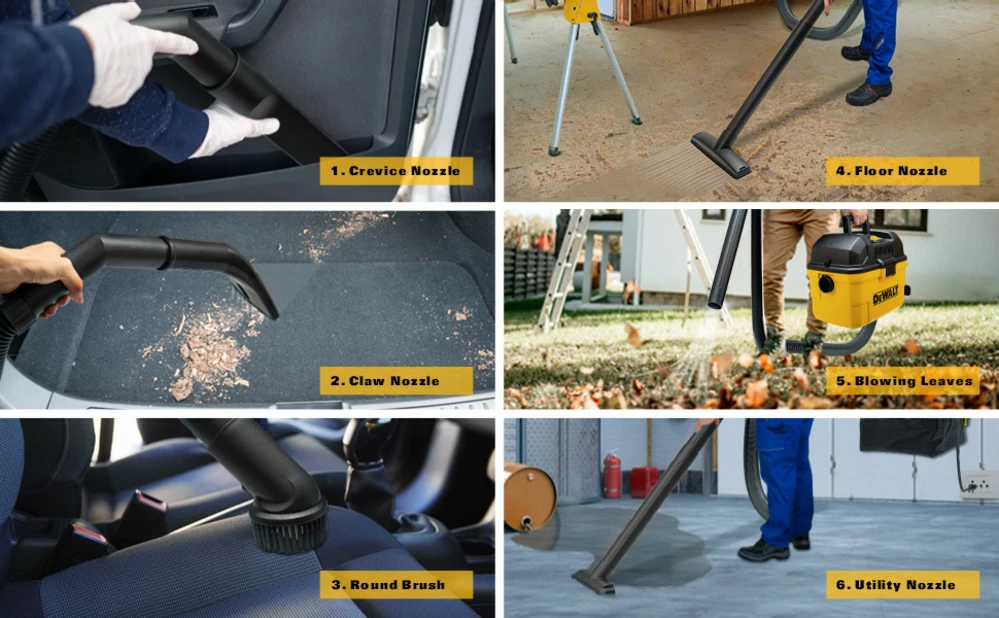 1. Crevice Nozzle

2. Claw Nozzle

3. Round Brush

4. Floor Nozzle

DEWALT

5. Blowing Leaves

6. Utility Nozzle